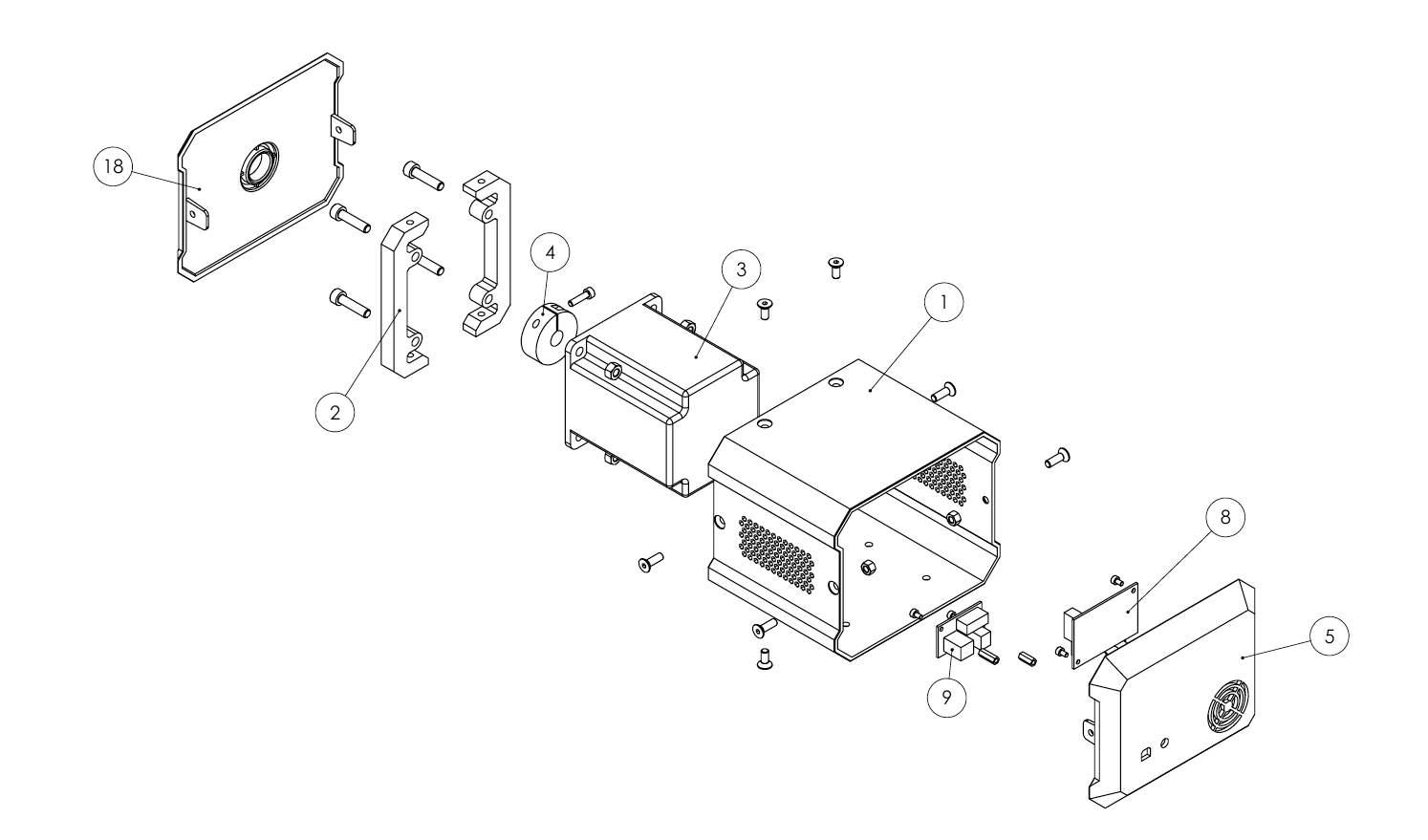 18
4
3
1
2
8
5
9